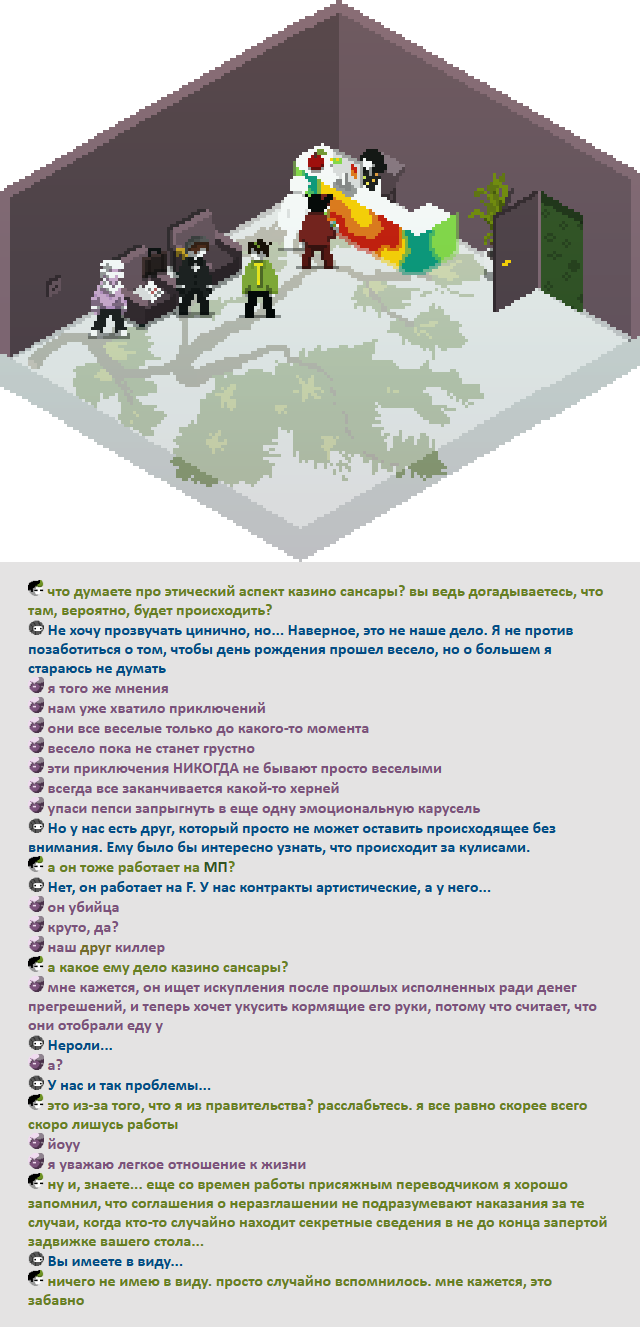 что думаете про этический аспект казино сансары? вы ведь догадываетесь, что там, вероятно, будет происходить?
Не хочу прозвучать цинично, но... Наверное, это не наше дело. Я не против позаботиться о том, чтобы день рождения прошел весело, но о большем я стараюсь не думать
я того же мнения
нам уже хватило приключений
они все веселые только до какого-то момента
весело пока не станет грустно
эти приключения НИКОГДА не бывают просто веселыми
всегда все заканчивается какой-то херней
упаси пепси запрыгнуть в еще одну эмоциональную карусель
Но у нас есть друг, который просто не может оставить происходящее без внимания. Ему было бы интересно узнать, что происходит за кулисами.
а он тоже работает на МП?
Нет, он работает на F. У нас контракты артистические, а у него...
он убийца
круто, да?
наш друг киллер
а какое ему дело казино сансары?
мне кажется, он ищет искупления после прошлых исполненных ради денег прегрешений, и теперь хочет укусить кормящие его руки, потому что считает, что они отобрали еду у
Нероли...
а?
У нас и так проблемы...
это из-за того, что я из правительства? расслабьтесь. я все равно скорее всего скоро лишусь работы
йоуу
я уважаю легкое отношение к жизни
ну и, знаете... еще со времен работы присяжным переводчиком я хорошо запомнил, что соглашения о неразглашении не подразумевают наказания за те случаи, когда кто-то случайно находит секретные сведения в не до конца запертой задвижке вашего стола...
Вы имеете в виду...
ничего не имею в виду. просто случайно вспомнилось. мне кажется, это забавно