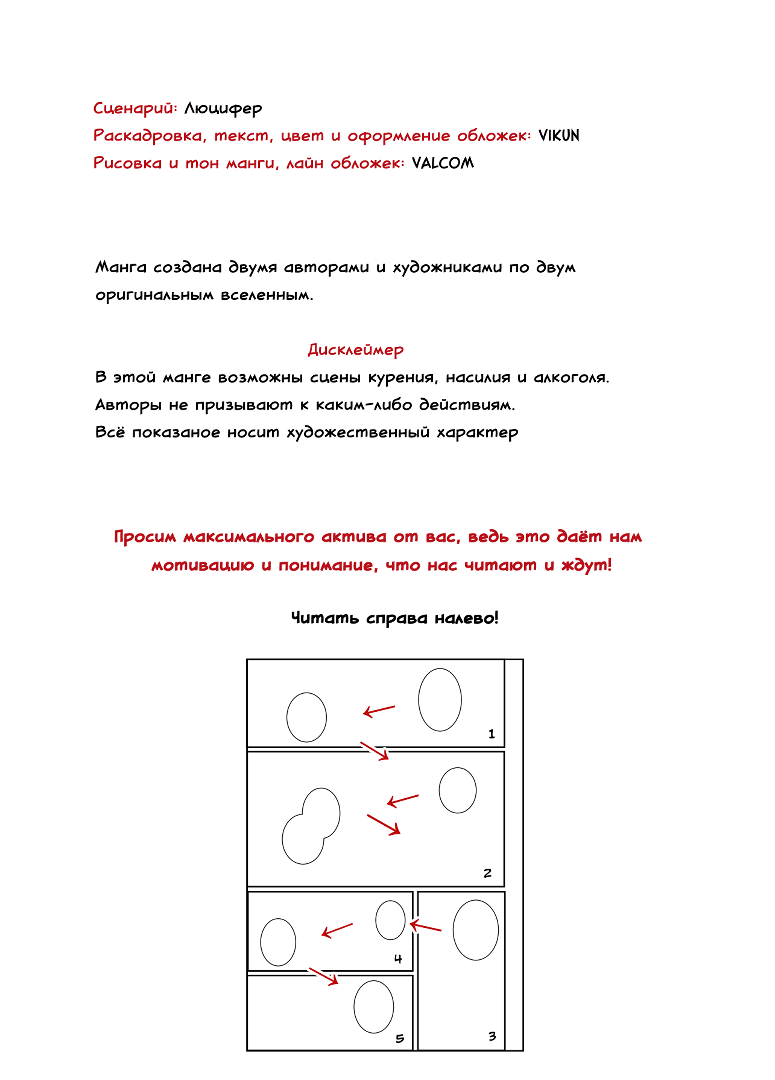 Сценарий: Люцифер
Раскадровка, текст, цвет и оформление обложек: VIKUN
Рисовка и тон манги, лайн обложек: VALCOM

Манга создана двумя авторами и художниками по двум оригинальным вселенным.

Дисклеймер
В этой манге возможны сцены курения, насилия и алкоголя.
Авторы не призывают к каким-либо действиям.
Всё показаное носит художественный характер

Просим максимального актива от вас, ведь это даёт нам мотивацию и понимание, что нас читают и ждут!

Читать справа налево!

1
2
4
5
3