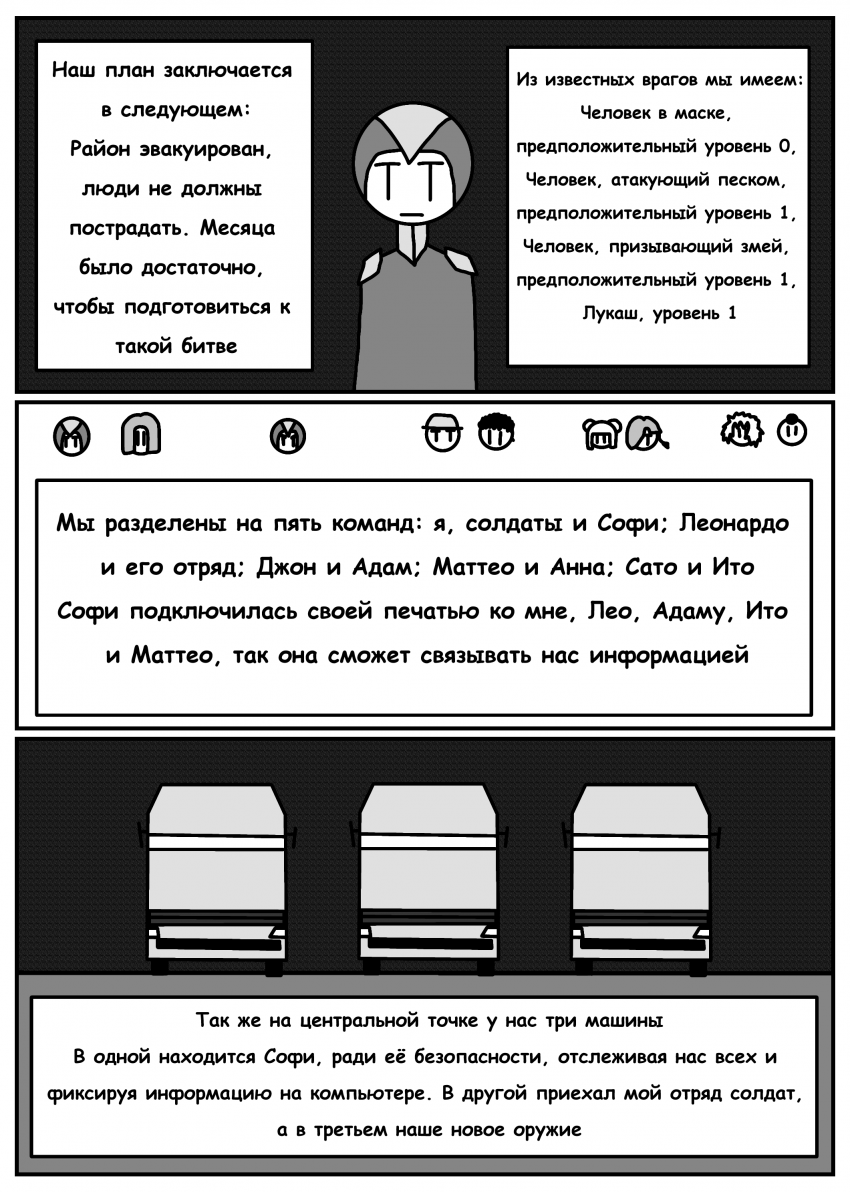 Наш план заключается в следующем: Район эвакуирован, люди не должны пострадать. Месяца было достаточно, чтобы подготовиться к такой битве

Из известных врагов мы имеем:
Человек в маске, предположительный уровень 0,
Человек, атакующий песком, предположительный уровень 1,
Человек, призывающий змей, предположительный уровень 1,
Лукаш, уровень 1

Мы разделены на пять команд: я, солдаты и Софи; Леонардо и его отряд; Джон и Адам; Маттео и Анна; Сато и Ито
Софи подключилась своей печатью ко мне, Лео, Адаму, Ито и Маттео, так она сможет связывать нас информацией

Так же на центральной точке у нас три машины
В одной находится Софи, ради её безопасности, отслеживая нас всех и фиксируя информацию на компьютере. В другой приехал мой отряд солдат, а в третьем наше новое оружие