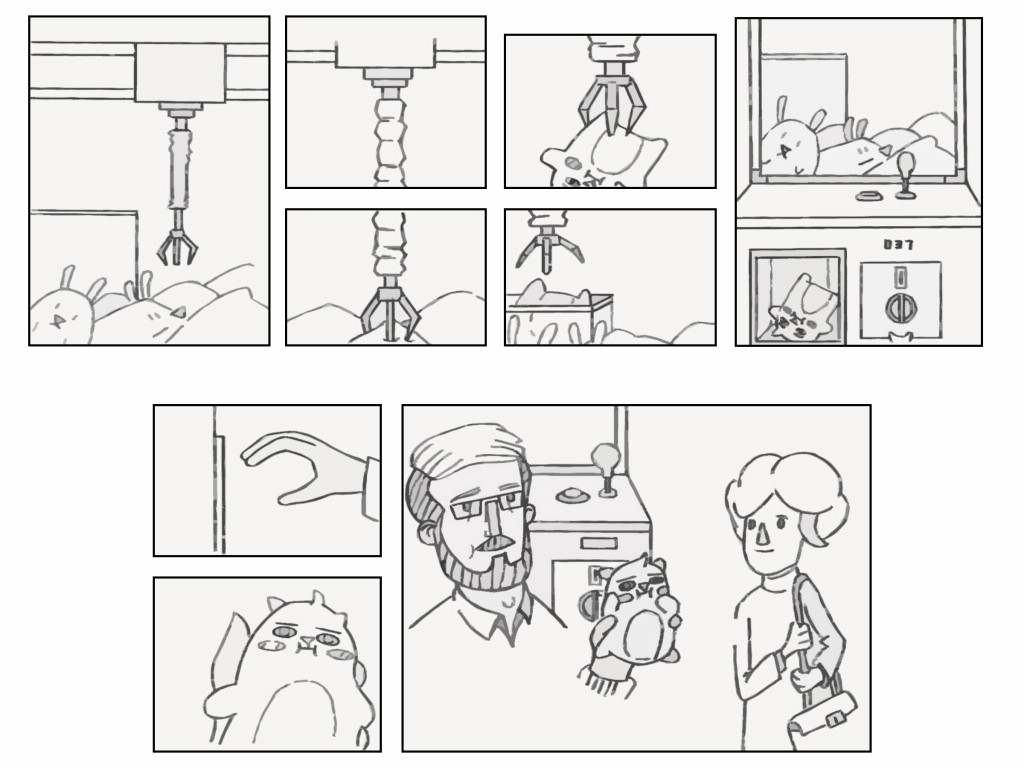 037